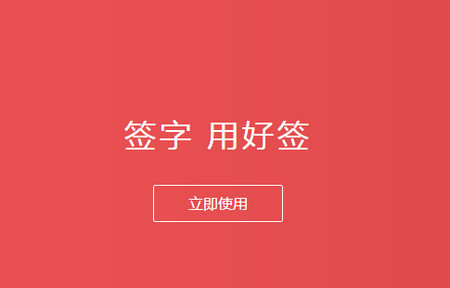 签字 用好签

立即使用